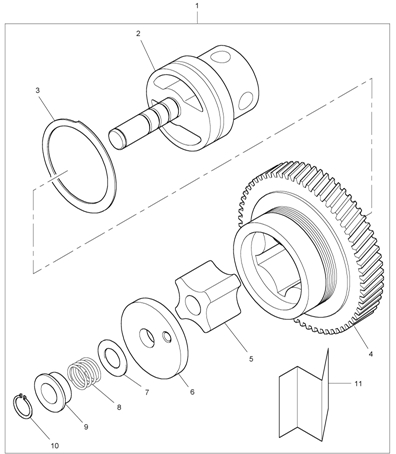 1
2
3
4
5
6
7
8
9
10
11