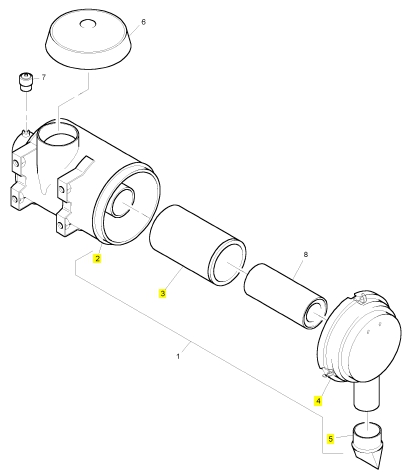 6
7
2
3
8
1
4
5